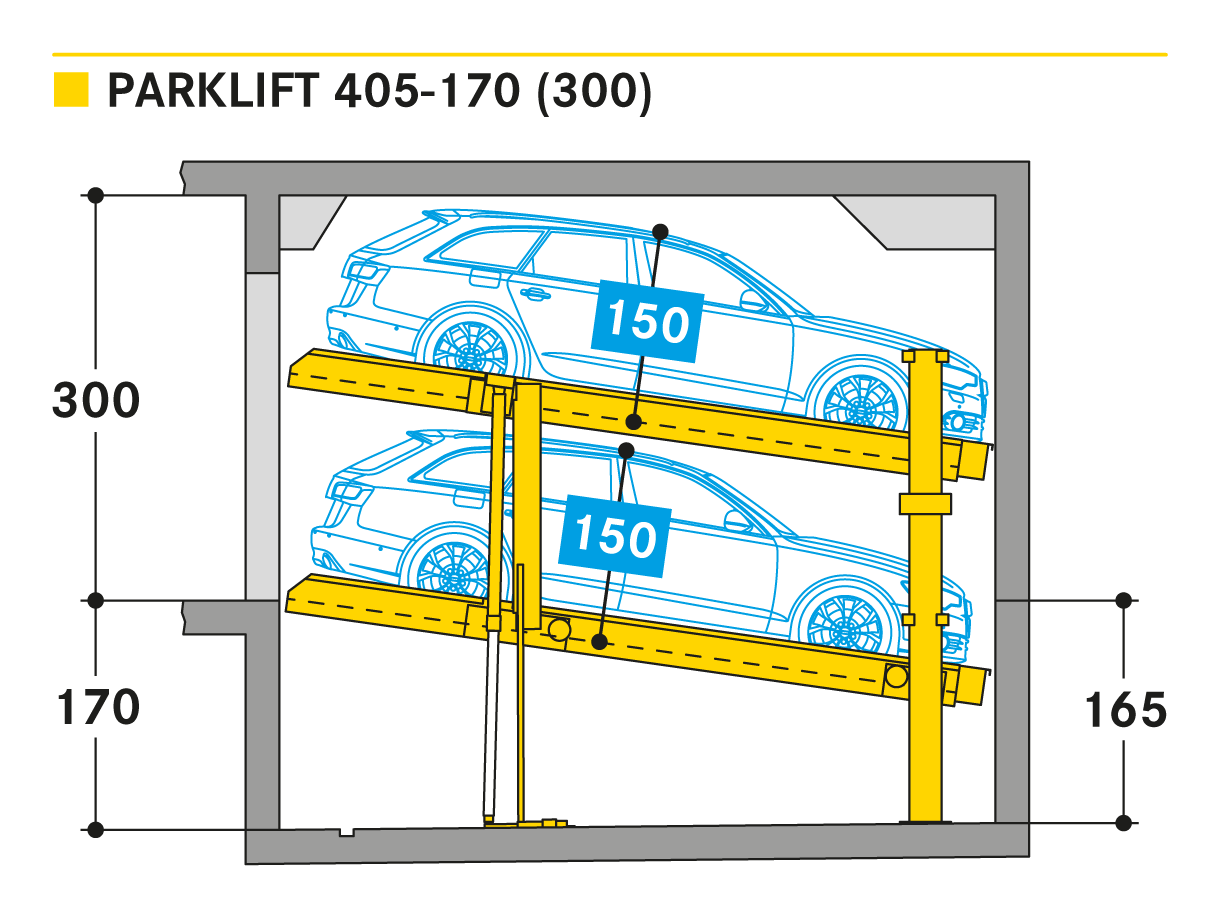 PARKLIFT 405-170 (300)

300

150

150

170

165