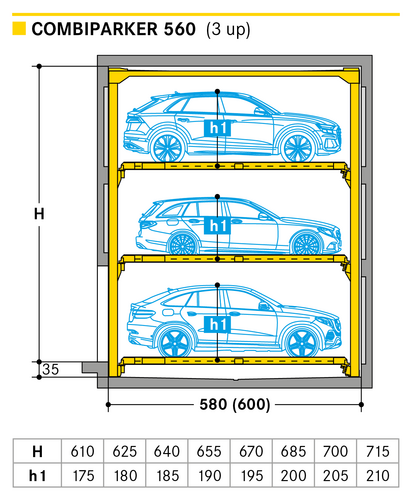 COMBIPARKER 560 (3 up)

H

h1

h1

h1

35

580 (600)

| H | 610 | 625 | 640 | 655 | 670 | 685 | 700 | 715 |
|---|---|---|---|---|---|---|---|---|
| h1 | 175 | 180 | 185 | 190 | 195 | 200 | 205 | 210 |