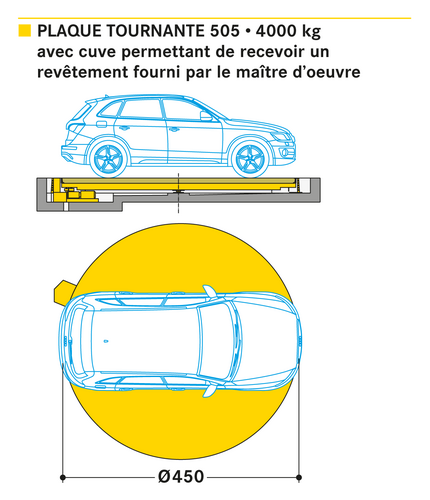 PLAQUE TOURNANTE 505 • 4000 kg
avec cuve permettant de recevoir un revêtement fourni par le maître d'oeuvre

Ø450