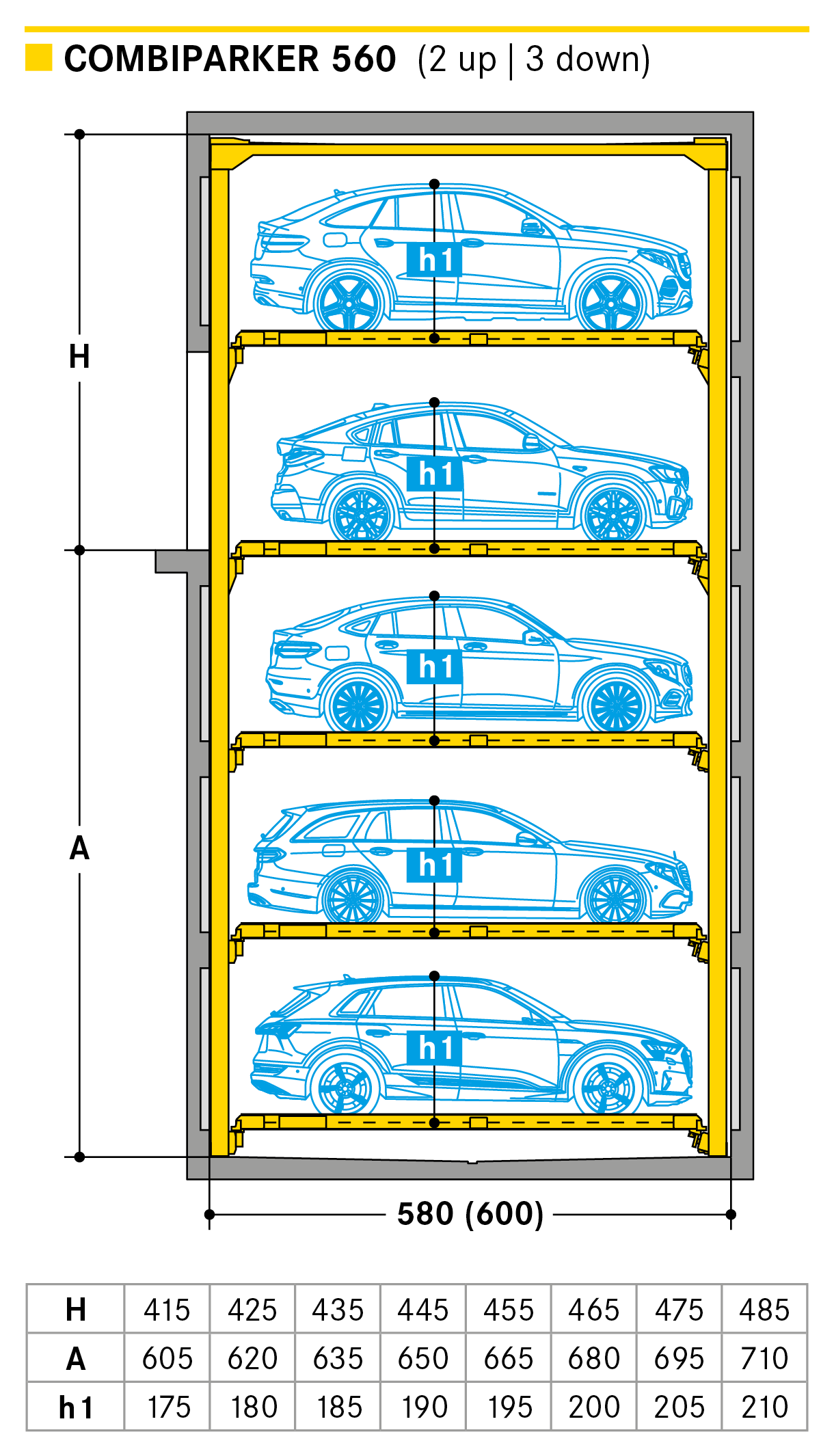 COMBIPARKER 560 (2 up | 3 down)

H

A

h1

h1

h1

h1

h1

580 (600)

| H | 415 | 425 | 435 | 445 | 455 | 465 | 475 | 485 |
|---|---|---|---|---|---|---|---|---|
| A | 605 | 620 | 635 | 650 | 665 | 680 | 695 | 710 |
| h1 | 175 | 180 | 185 | 190 | 195 | 200 | 205 | 210 |