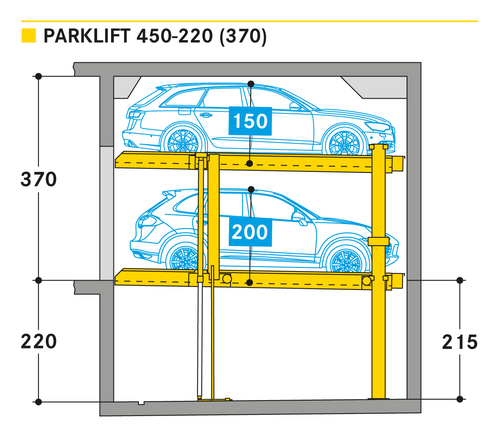 PARKLIFT 450-220 (370)

370

150

200

220

215